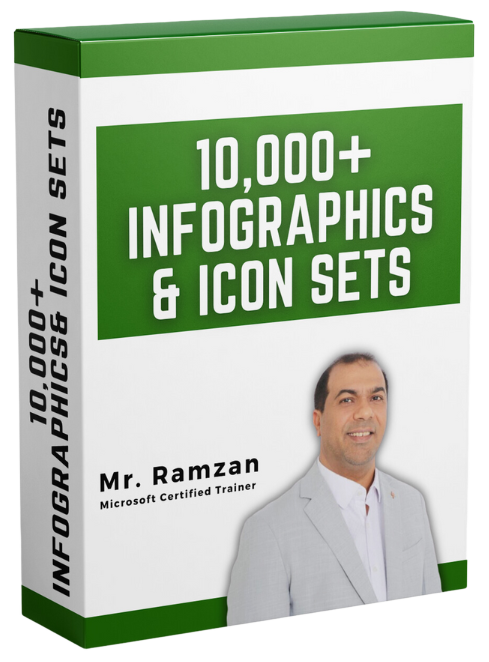 10,000+
INFOGRAPHICS& ICON SETS

10,000+
INFOGRAPHICS
& ICON SETS

Mr. Ramzan
Microsoft Certified Trainer